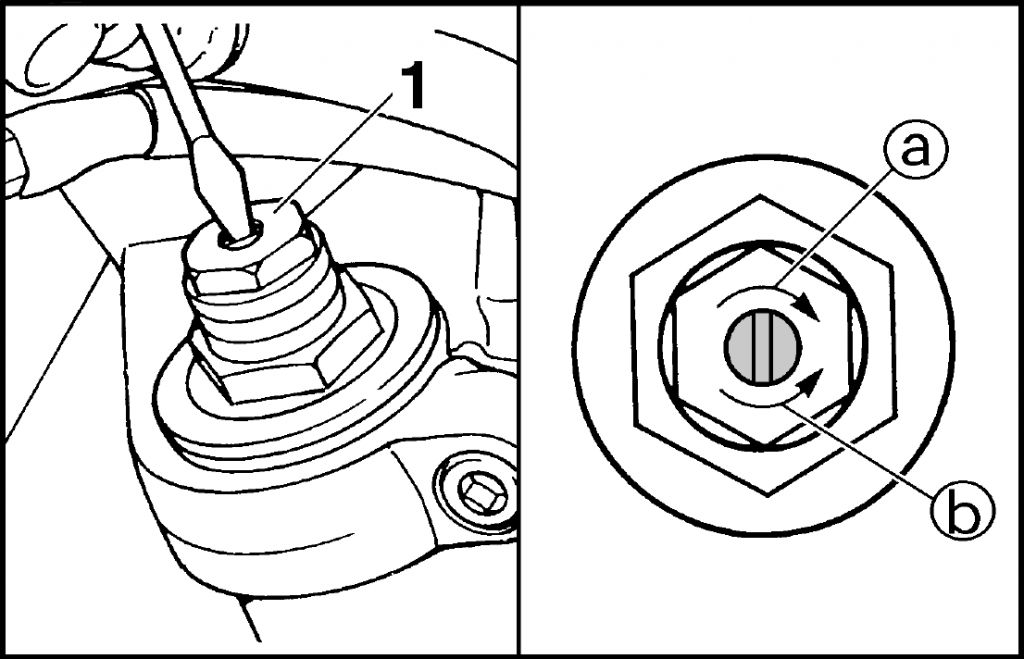 1

a

b